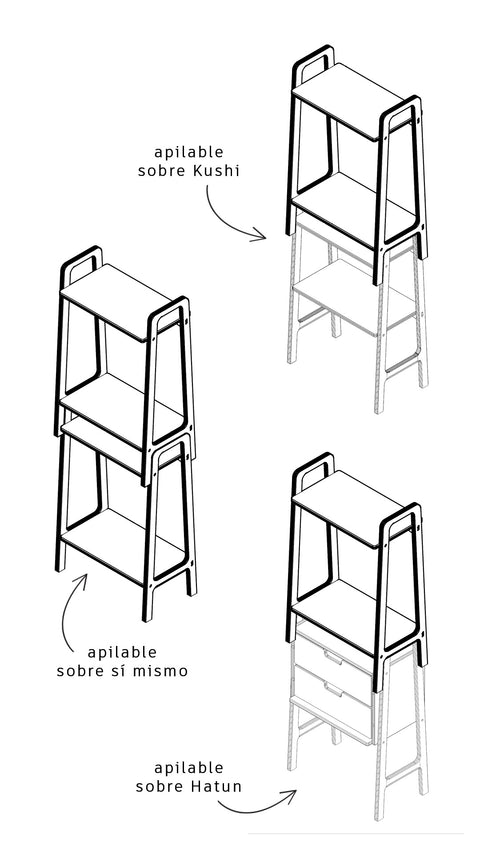 apilable
sobre Kushi

apilable
sobre sí mismo

apilable
sobre Hatun