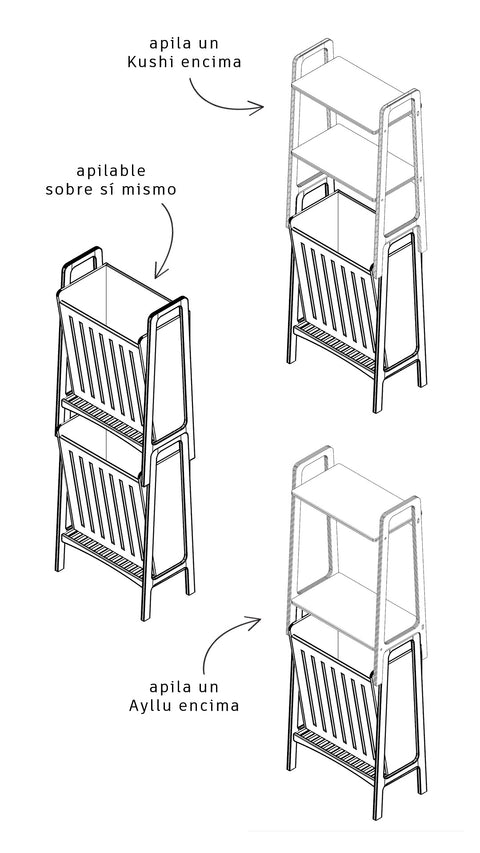 apila un
Kushi encima

apilable
sobre sí mismo

apila un
Ayllu encima